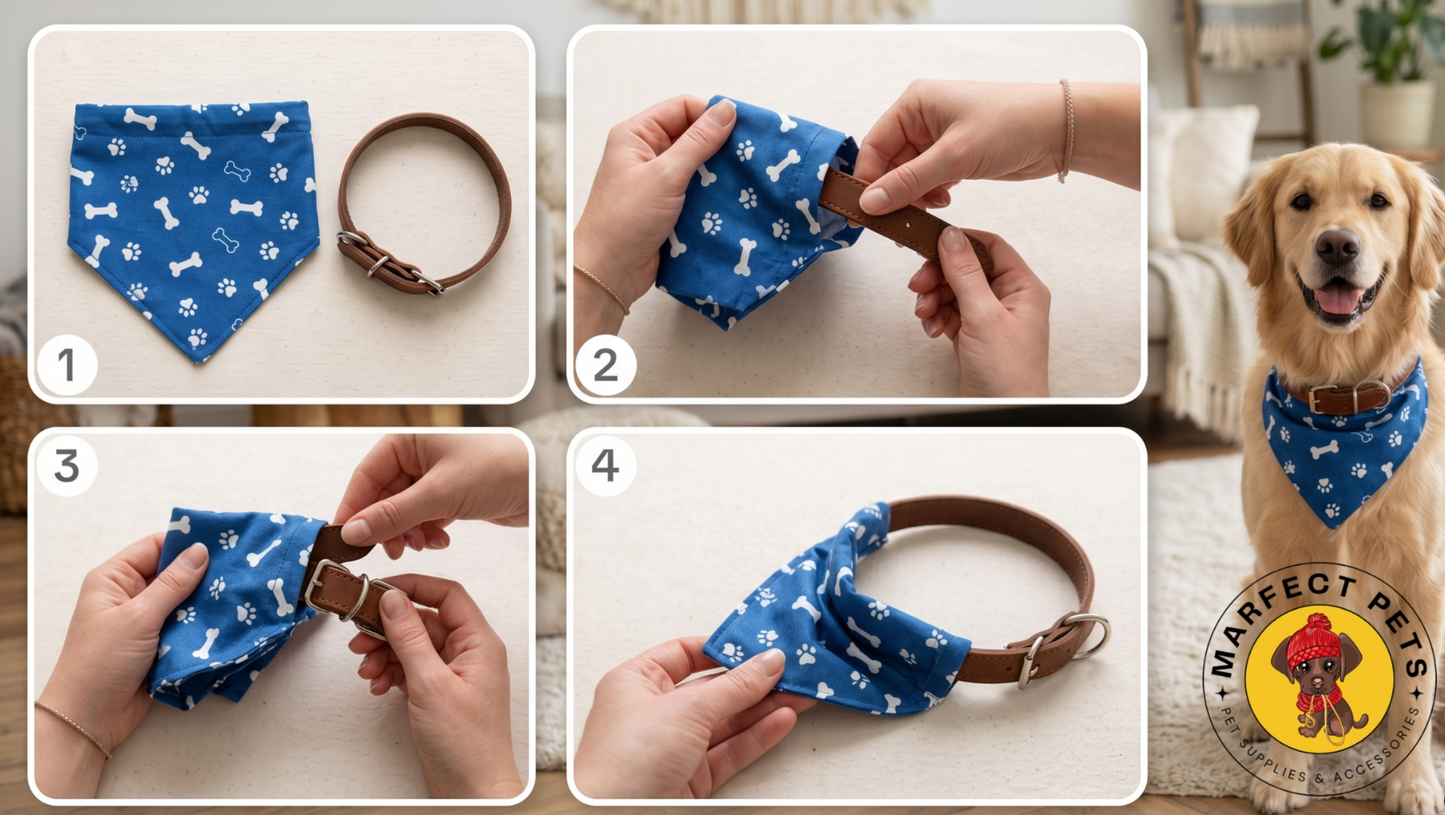 1

2

3

4

MARFECT PETS

PET SUPPLIES & ACCESSORIES